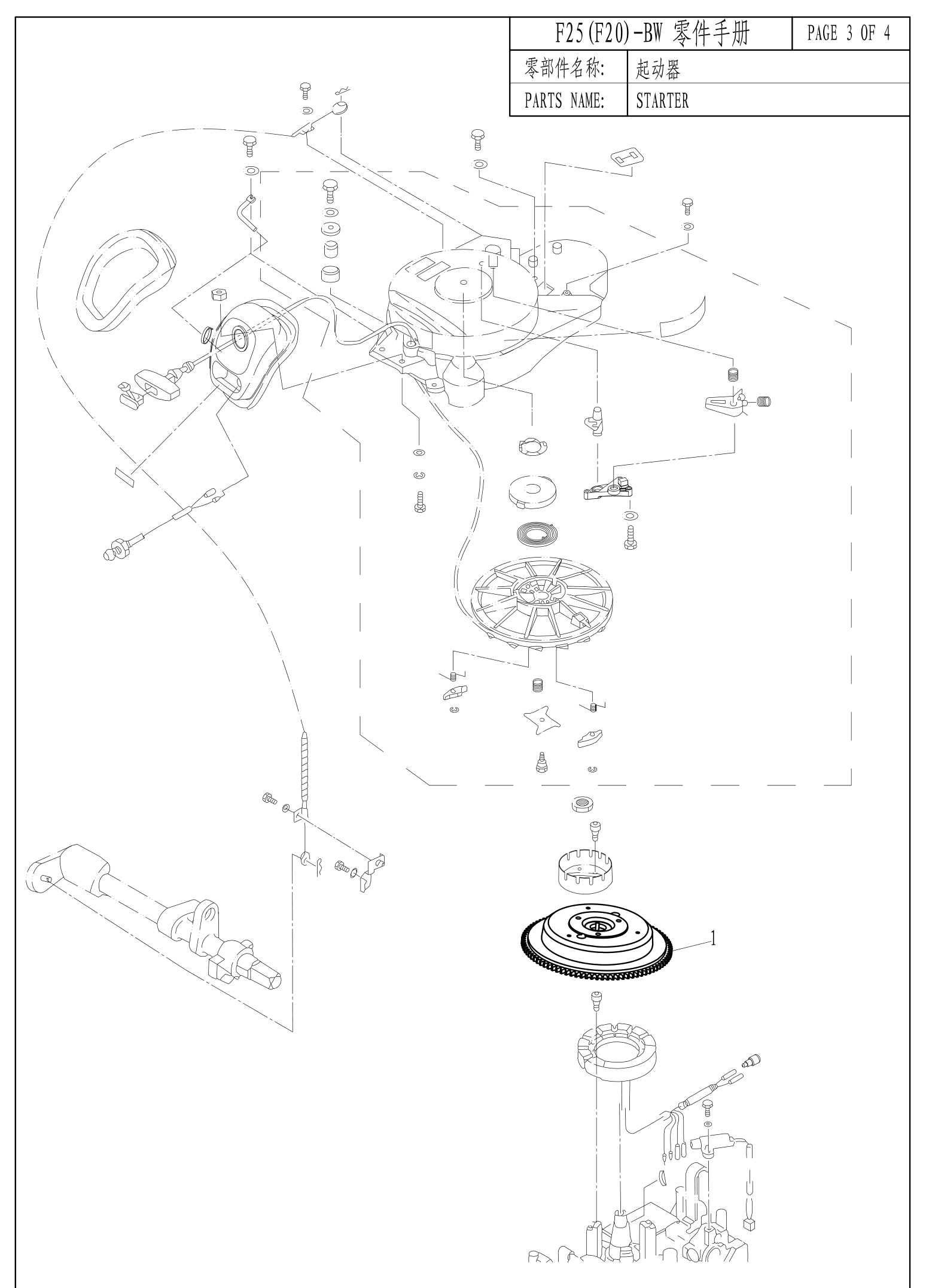 | F25(F20)-BW 零件手册 | | PAGE 3 OF 4 |
|---|---|---|
| 零部件名称: | 起动器 | |
| PARTS NAME: | STARTER | |

1