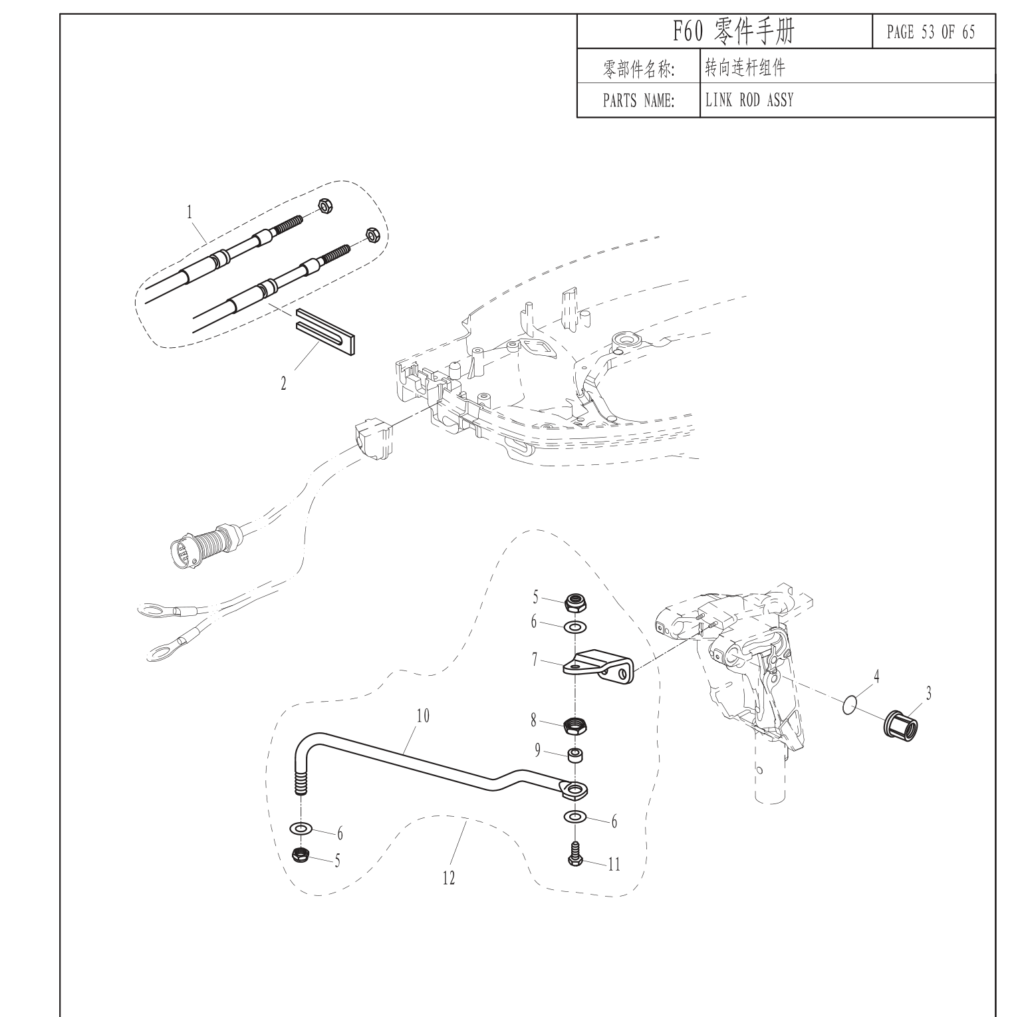 | F60 零件手册 | | PAGE 53 OF 65 |
|---|---|---|
| 零部件名称: | 转向连杆组件 | |
| PARTS NAME: | LINK ROD ASSY | |

1
2
5
6
7
4
3
10
8
9
6
6
5
11
12